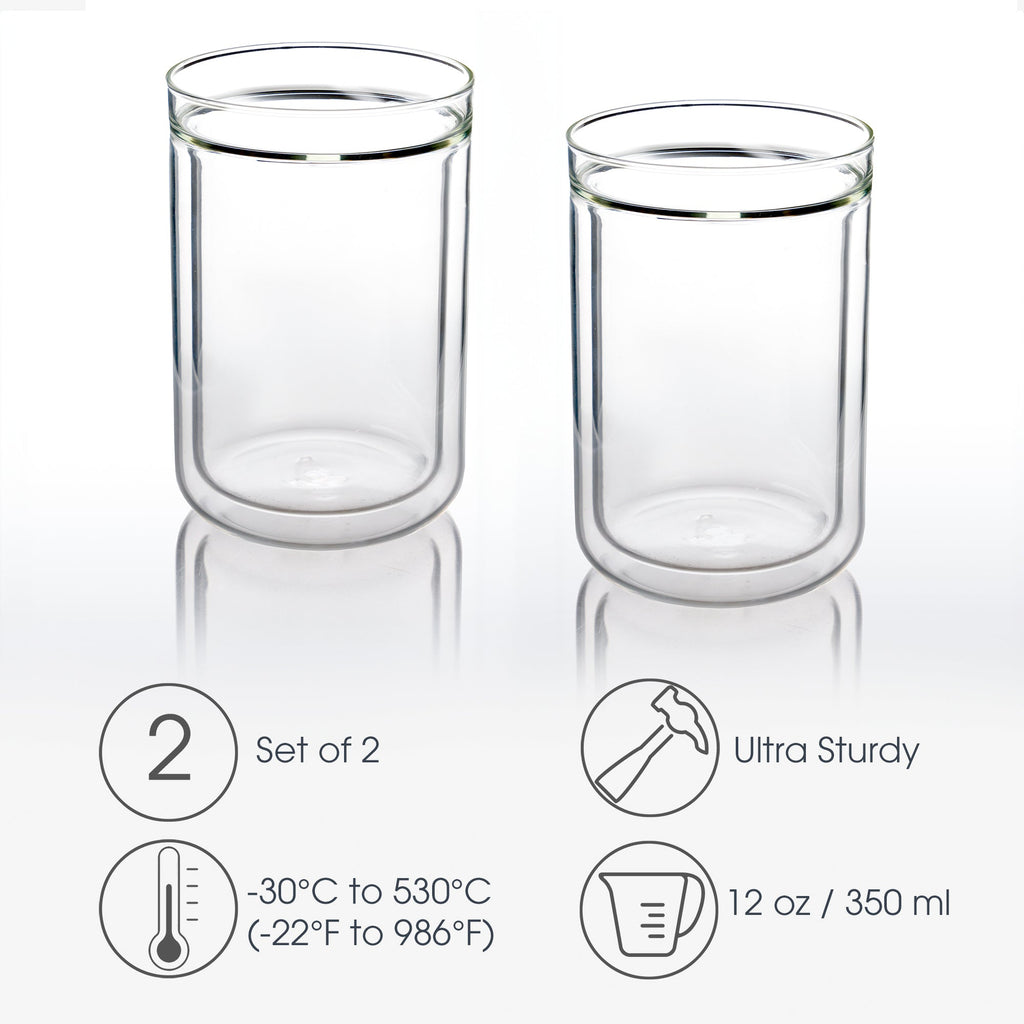 2

Set of 2

Ultra Sturdy

-30°C to 530°C
(-22°F to 986°F)

12 oz / 350 ml